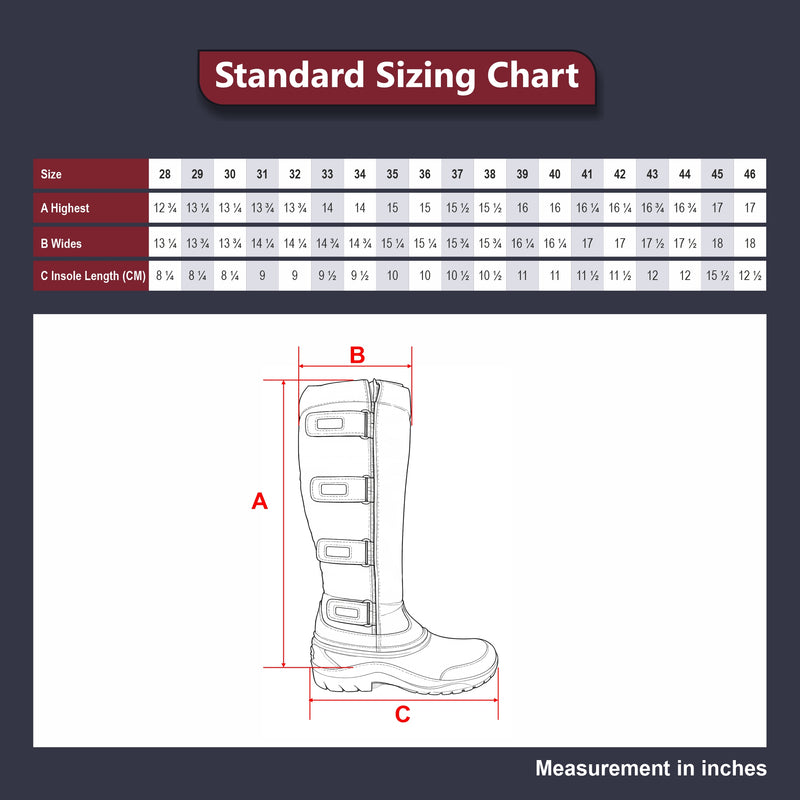 Standard Sizing Chart

| Size | 28 | 29 | 30 | 31 | 32 | 33 | 34 | 35 | 36 | 37 | 38 | 39 | 40 | 41 | 42 | 43 | 44 | 45 | 46 |
|---|---|---|---|---|---|---|---|---|---|---|---|---|---|---|---|---|---|---|---|
| A Highest | 12 ¾ | 13 ¼ | 13 ¼ | 13 ¾ | 13 ¾ | 14 | 14 | 15 | 15 | 15 ½ | 15 ½ | 16 | 16 | 16 ¼ | 16 ¼ | 16 ¾ | 16 ¾ | 17 | 17 |
| B Wides | 13 ¼ | 13 ¾ | 13 ¾ | 14 ¼ | 14 ¼ | 14 ¾ | 14 ¾ | 15 ¼ | 15 ¼ | 15 ¾ | 15 ¾ | 16 ¼ | 16 ¼ | 17 | 17 | 17 ½ | 17 ½ | 18 | 18 |
| C Insole Length (CM) | 8 ¼ | 8 ¼ | 8 ¼ | 9 | 9 | 9 ½ | 9 ½ | 10 | 10 | 10 ½ | 10 ½ | 11 | 11 | 11 ½ | 11 ½ | 12 | 12 | 15 ½ | 12 ½ |

B

A

C

Measurement in inches