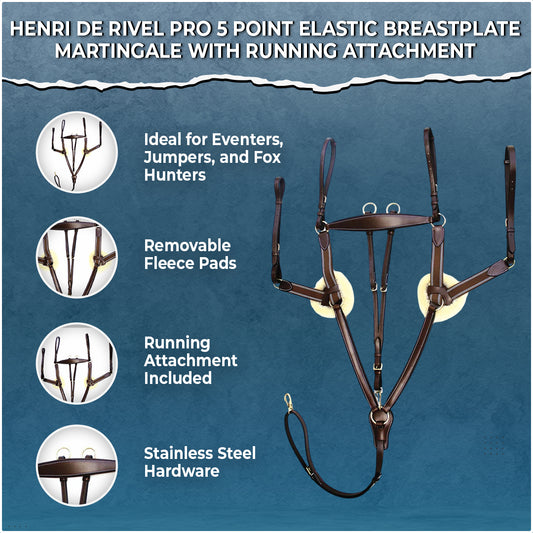 HENRI DE RIVEL PRO 5 POINT ELASTIC BREASTPLATE MARTINGALE WITH RUNNING ATTACHMENT

Ideal for Eventers, Jumpers, and Fox Hunters

Removable Fleece Pads

Running Attachment Included

Stainless Steel Hardware